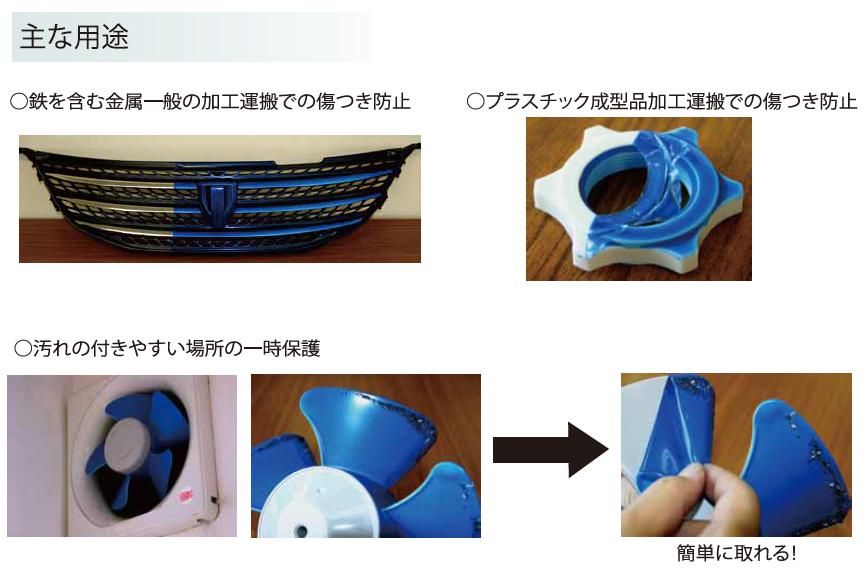 主な用途

○鉄を含む金属一般の加工運搬での傷つき防止

○プラスチック成型品加工運搬での傷つき防止

○汚れの付きやすい場所の一時保護

簡単に取れる!